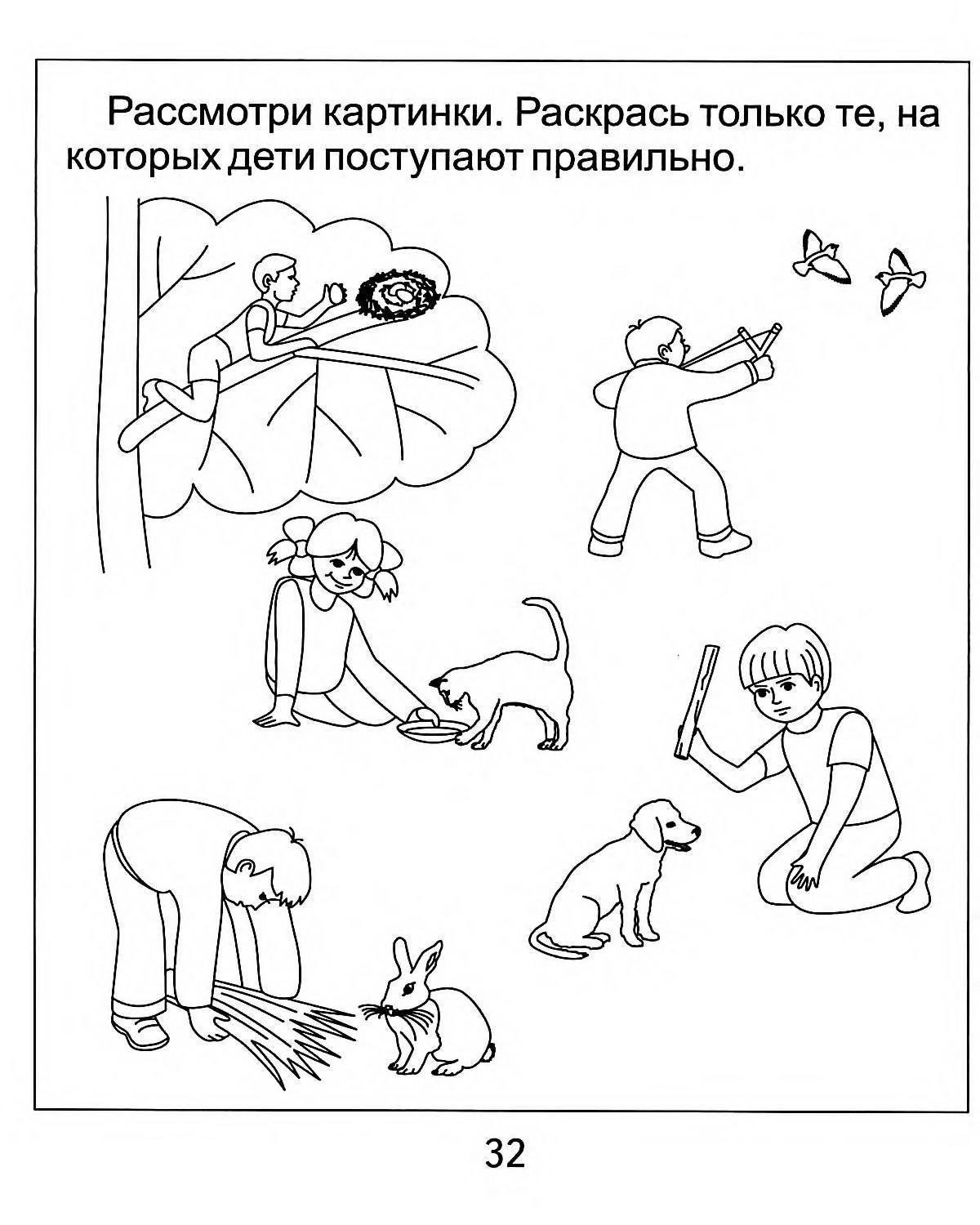 Рассмотри картинки. Раскрась только те, на которых дети поступают правильно.

32