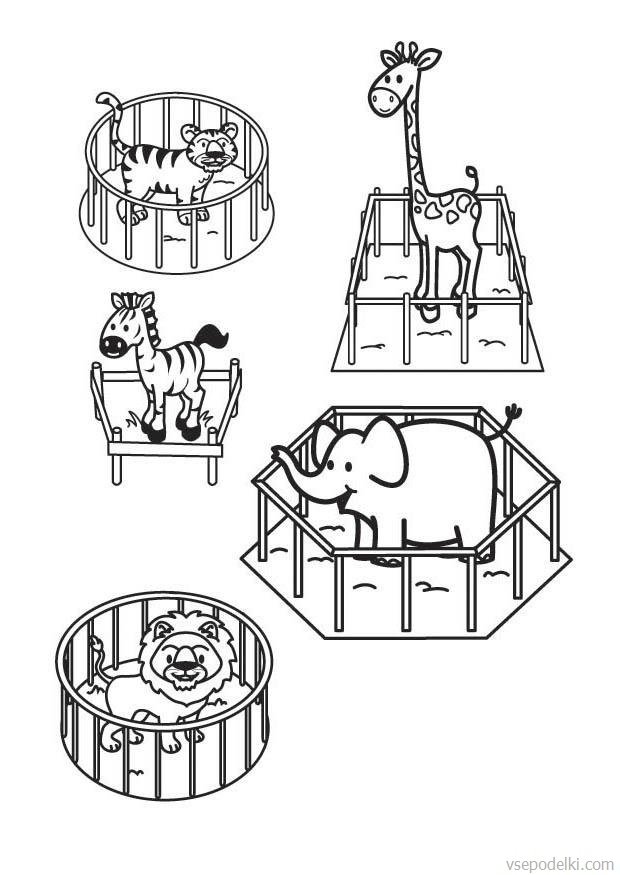 vsepodelki.com