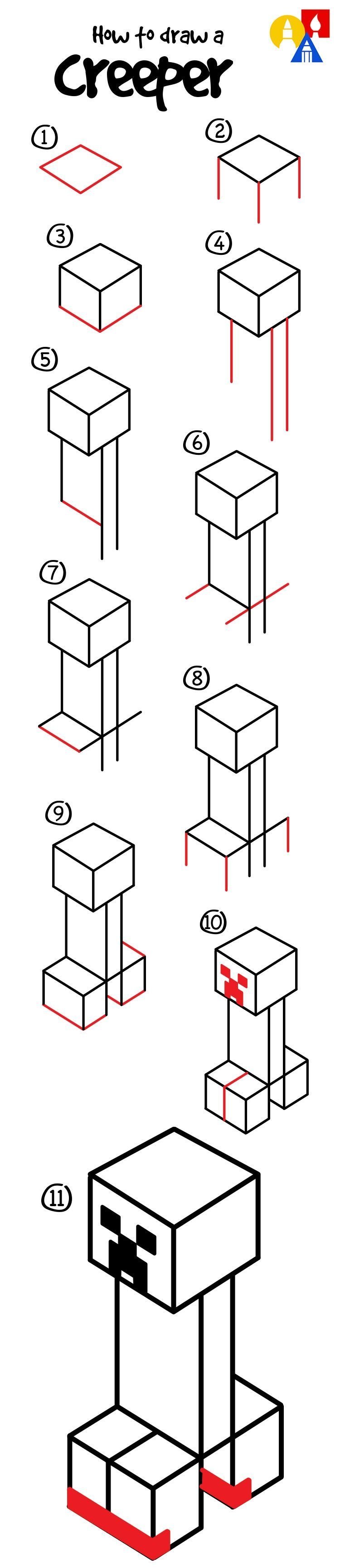 How to draw a
Creeper

1
2
3
4
5
6
7
8
9
10
11