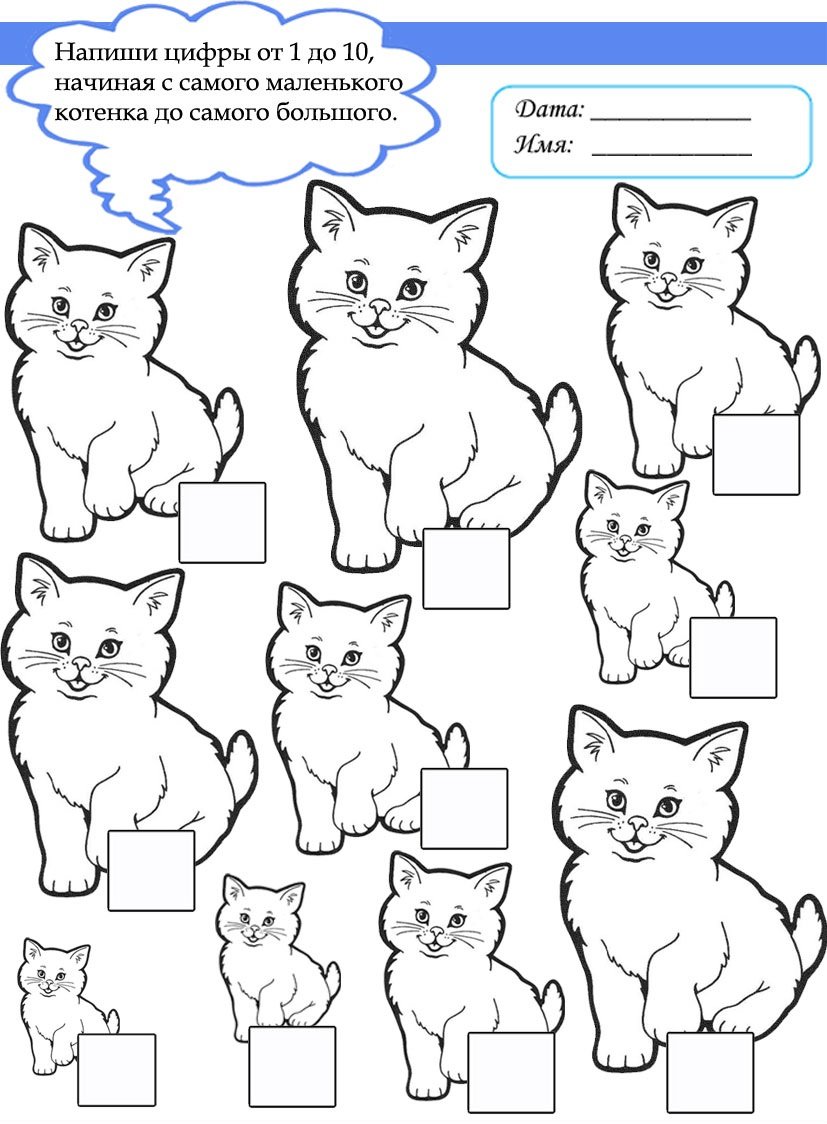 Напиши цифры от 1 до 10, начиная с самого маленького котенка до самого большого.

Дата: ____________
Имя: ____________