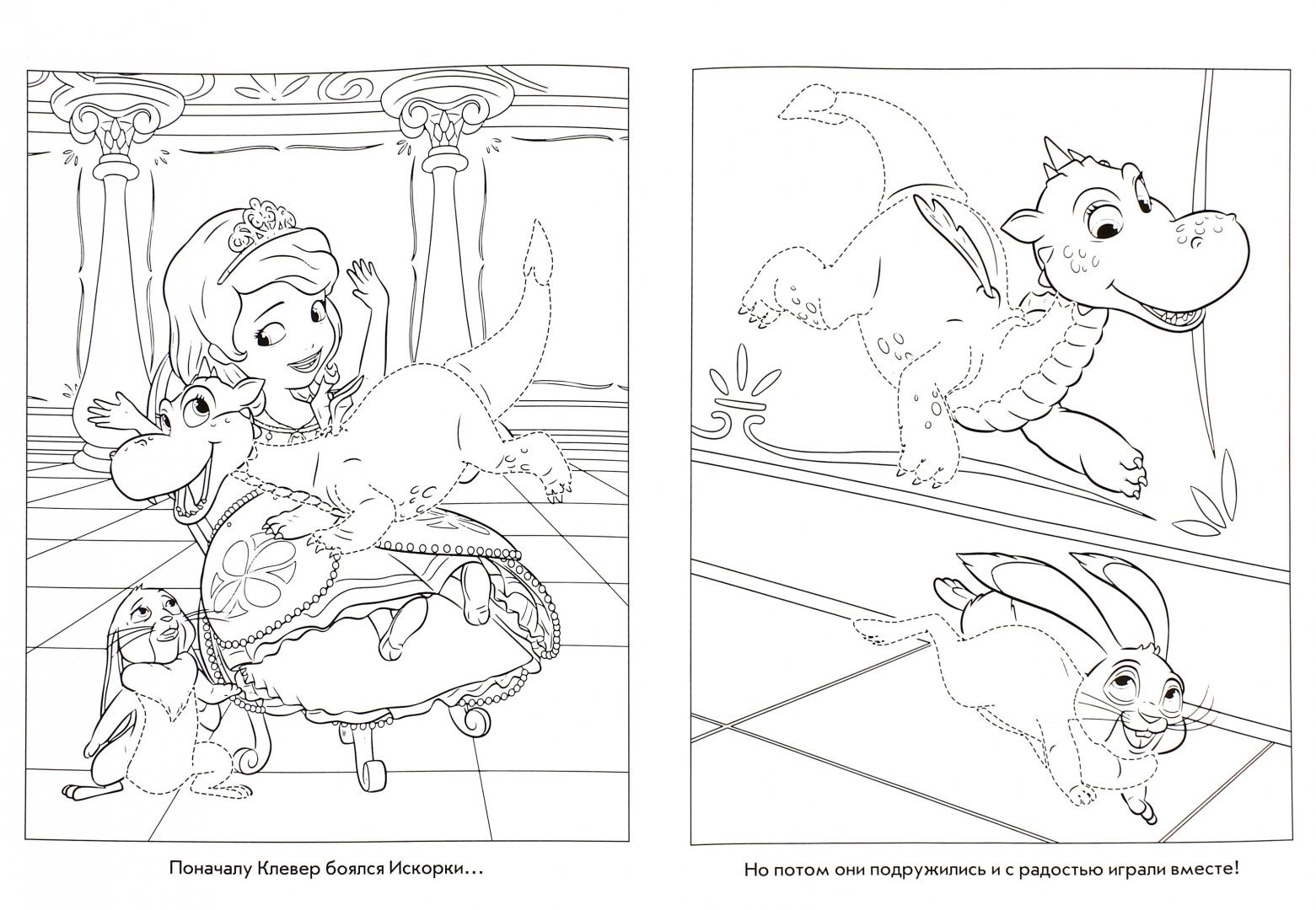 Поначалу Клевер боялся Искорки...

Но потом они подружились и с радостью играли вместе!