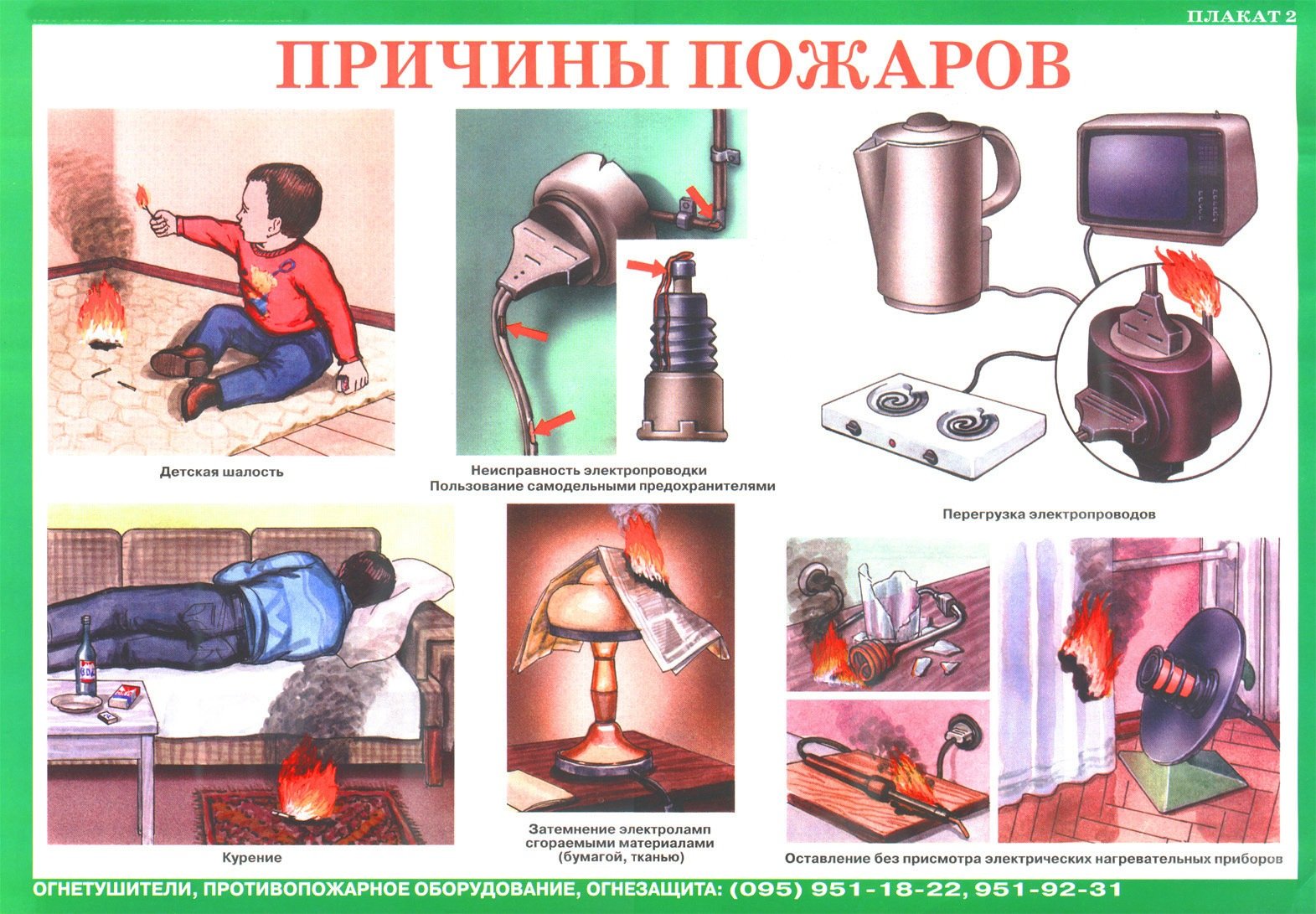 ПЛАКАТ 2

ПРИЧИНЫ ПОЖАРОВ

Детская шалость

Неисправность электропроводки
Пользование самодельными предохранителями

Перегрузка электропроводов

Курение

Затемнение электроламп сгораемыми материалами (бумагой, тканью)

Оставление без присмотра электрических нагревательных приборов

ОГНЕТУШИТЕЛИ, ПРОТИВОПОЖАРНОЕ ОБОРУДОВАНИЕ, ОГНЕЗАЩИТА: (095) 951-18-22, 951-92-31