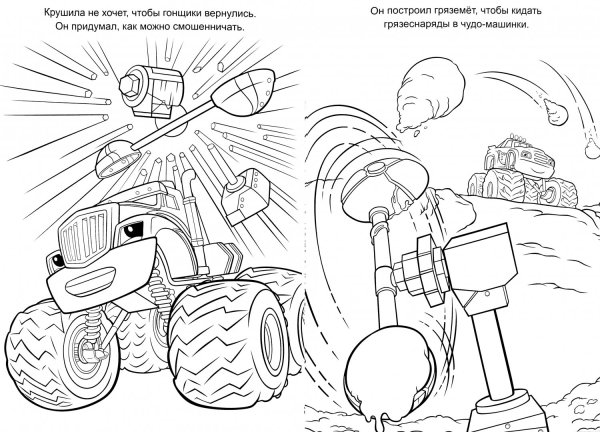 Крушила не хочет, чтобы гонщики вернулись. Он придумал, как можно смошенничать.

Он построил гряземёт, чтобы кидать грязеснаряды в чудо-машинки.