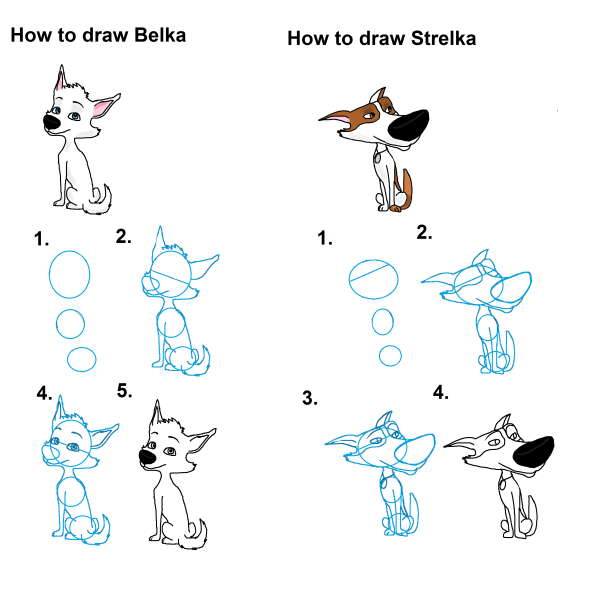 How to draw Belka

1.

2.

4.

5.

How to draw Strelka

1.

2.

3.

4.