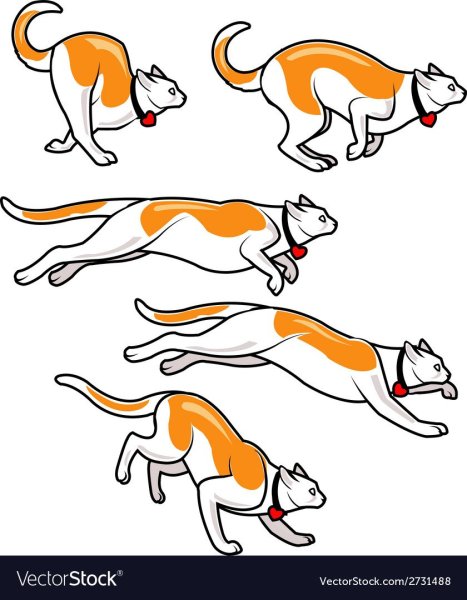 VectorStock®

VectorStock.com/2731488