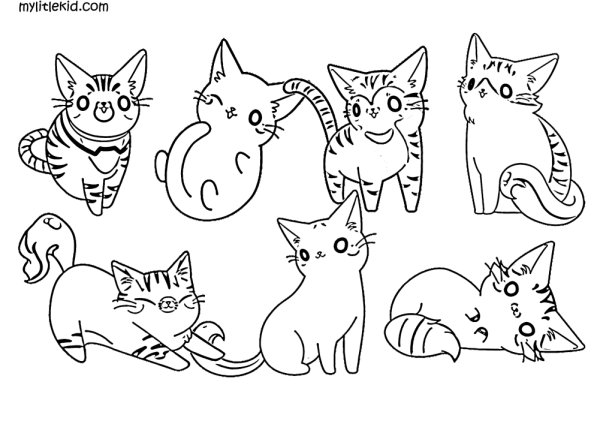 mylitlekid.com