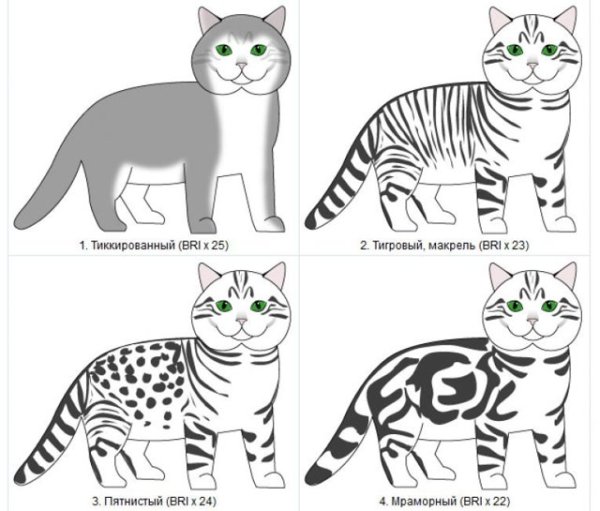 1. Тиккированный (BRI x 25)

2. Тигровый, макрель (BRI x 23)

3. Пятнистый (BRI x 24)

4. Мраморный (BRI x 22)