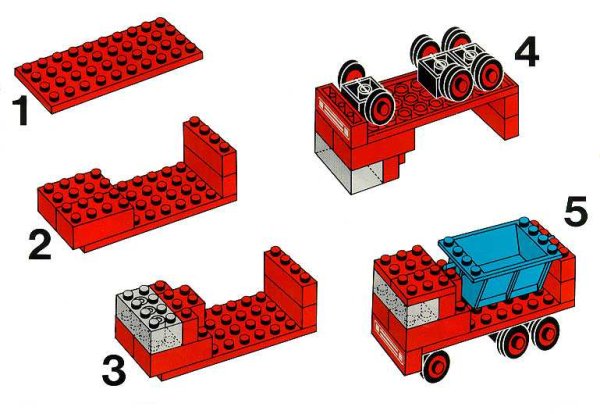 1

2

3

4

5