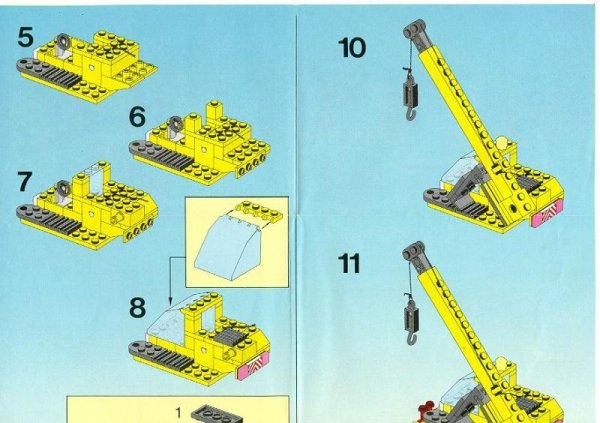 5

6

7

8

1

10

11