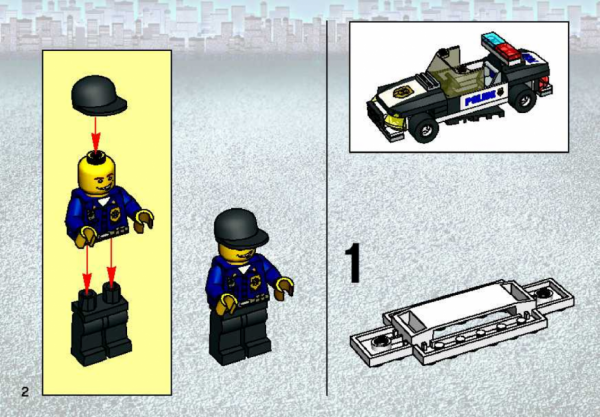 POLICE

1

2