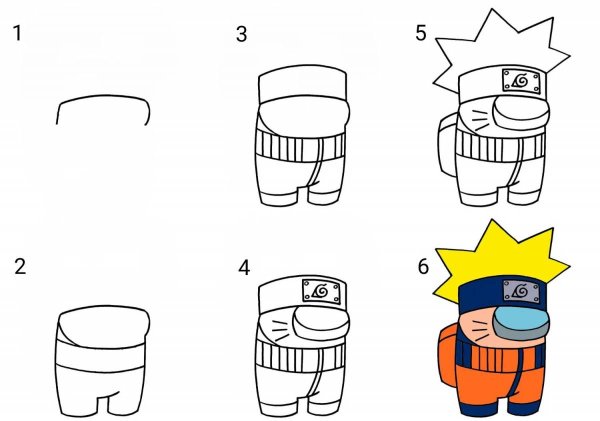 1

3

5

2

4

6