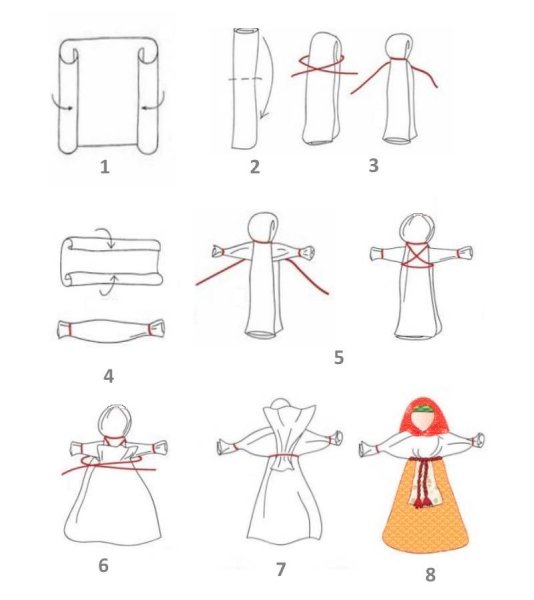 1

2

3

4

5

6

7

8